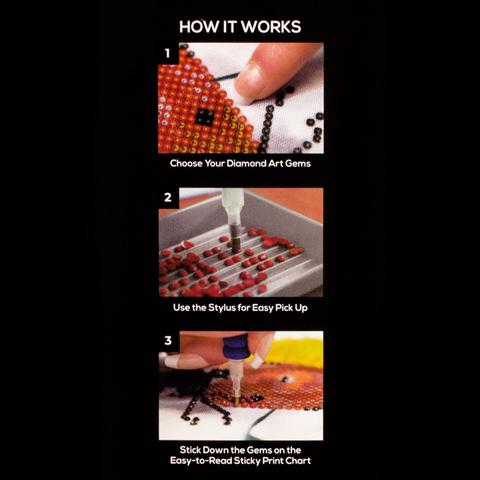 HOW IT WORKS

1

Choose Your Diamond Art Gems

2

Use the Stylus for Easy Pick Up

3

Stick Down the Gems on the Easy-to-Read Sticky Print Chart